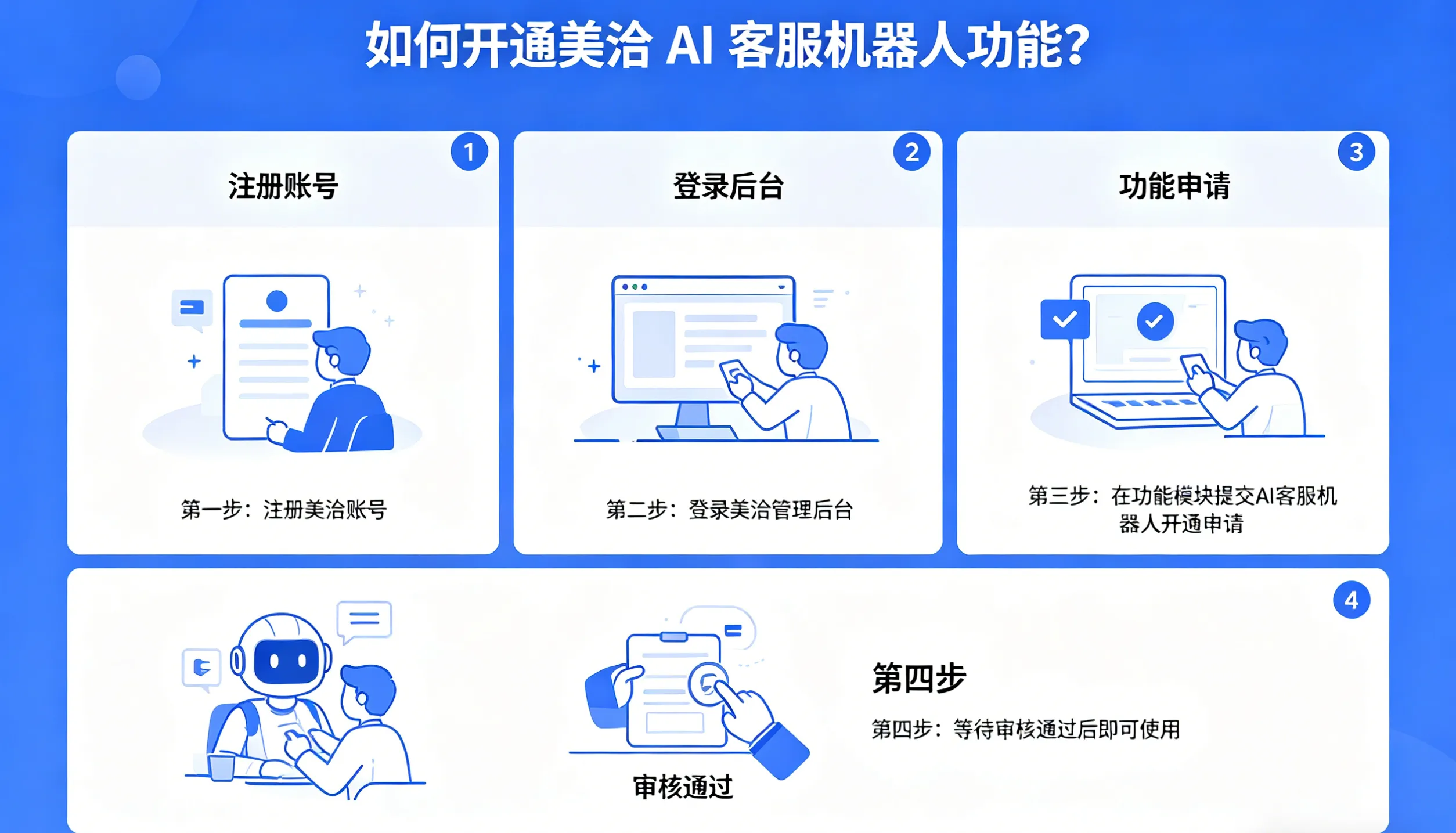 如何开通美洽 AI 客服机器人功能？

1
注册账号
第一步：注册美洽账号

2
登录后台
第二步：登录美洽管理后台

3
功能申请
第三步：在功能模块提交AI客服机器人开通申请

4
审核通过
第四步
第四步：等待审核通过后即可使用